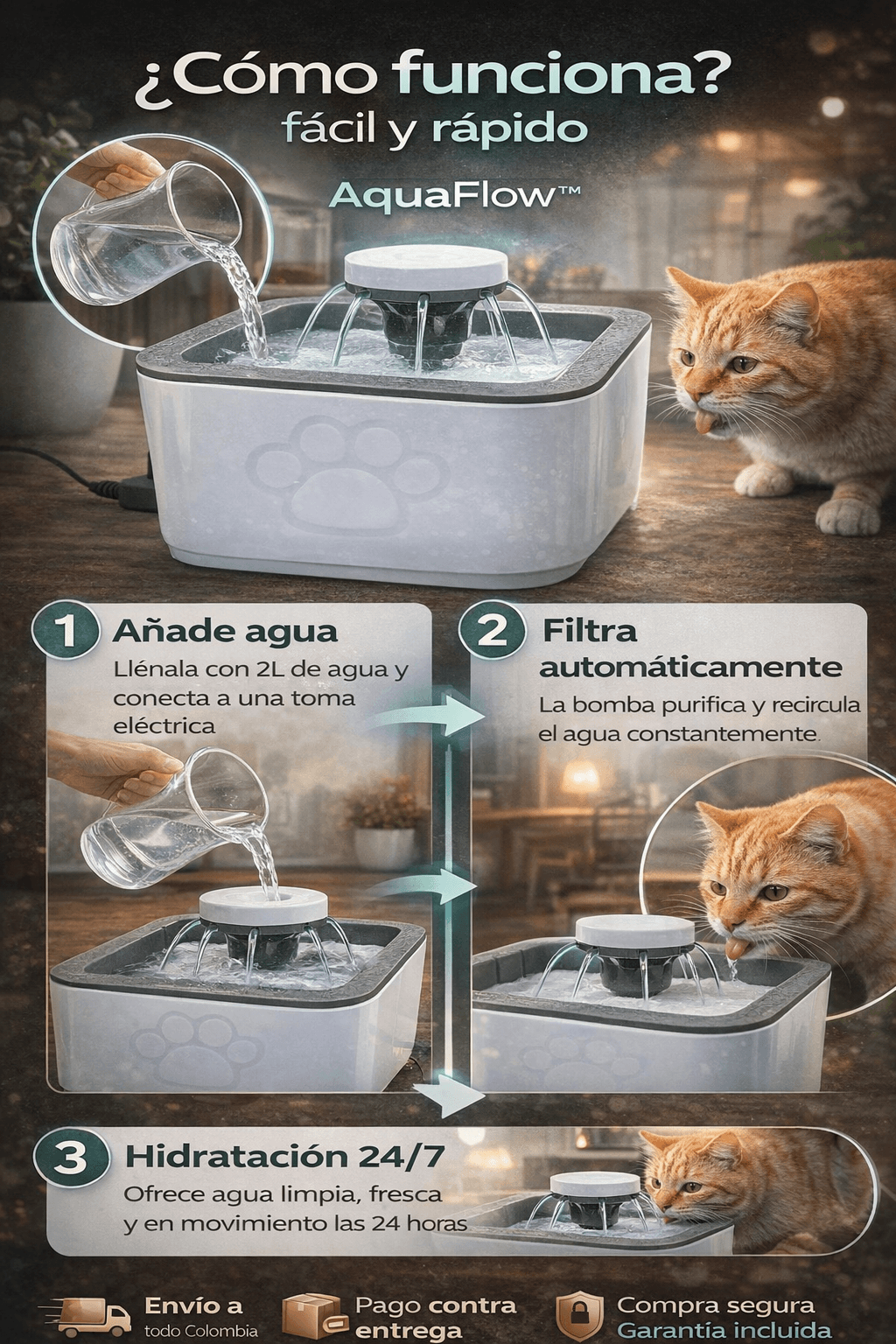 ¿Cómo funciona?
fácil y rápido

AquaFlow™

1 Añade agua
Llénala con 2L de agua y conecta a una toma eléctrica

2 Filtra automáticamente
La bomba purifica y recircula el agua constantemente.

3 Hidratación 24/7
Ofrece agua limpia, fresca y en movimiento las 24 horas

Envío a todo Colombia

Pago contra entrega

Compra segura
Garantía incluida