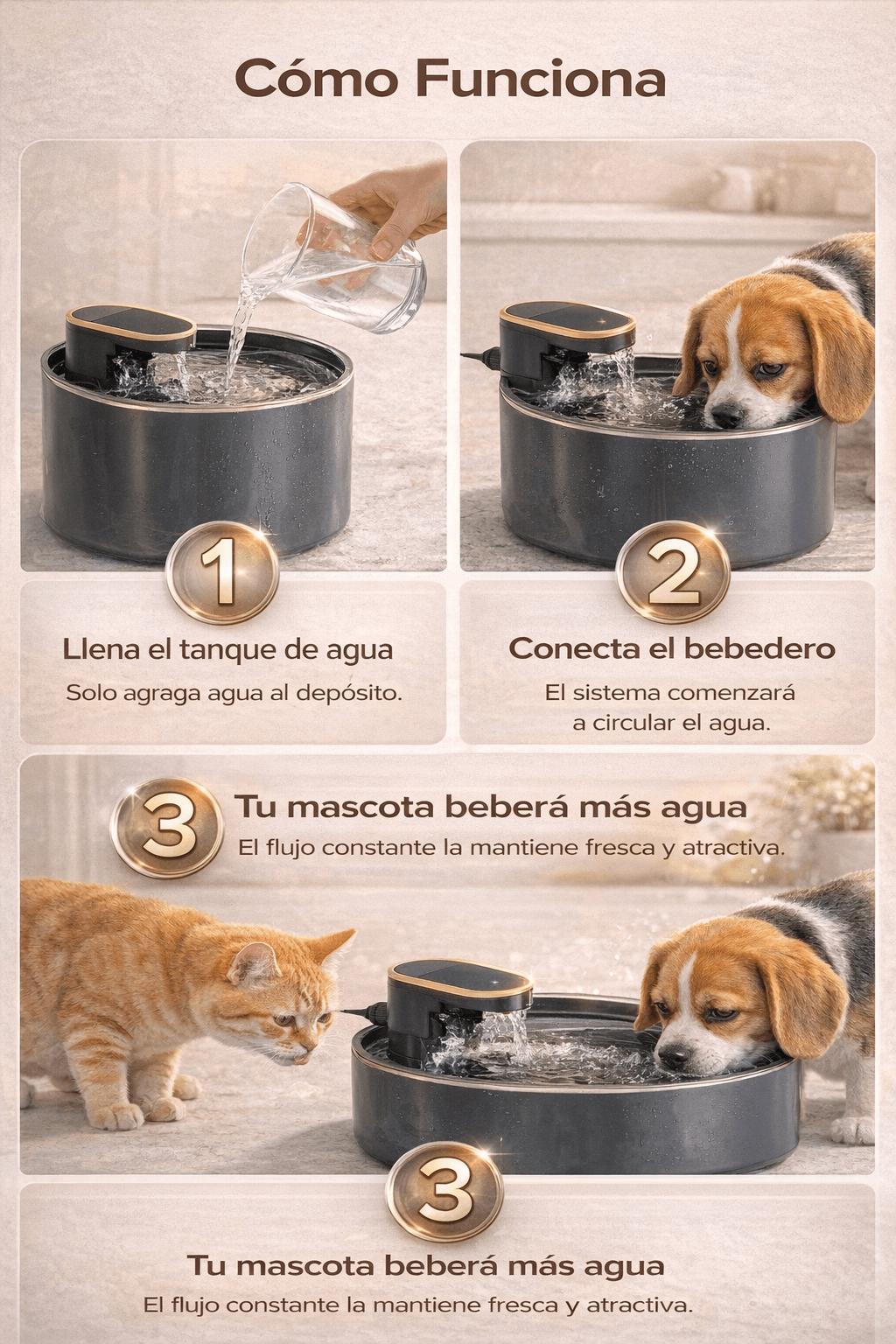 Cómo Funciona

1

Llena el tanque de agua

Solo agraga agua al depósito.

2

Conecta el bebedero

El sistema comenzará a circular el agua.

3

Tu mascota beberá más agua

El flujo constante la mantiene fresca y atractiva.

3

Tu mascota beberá más agua

El flujo constante la mantiene fresca y atractiva.