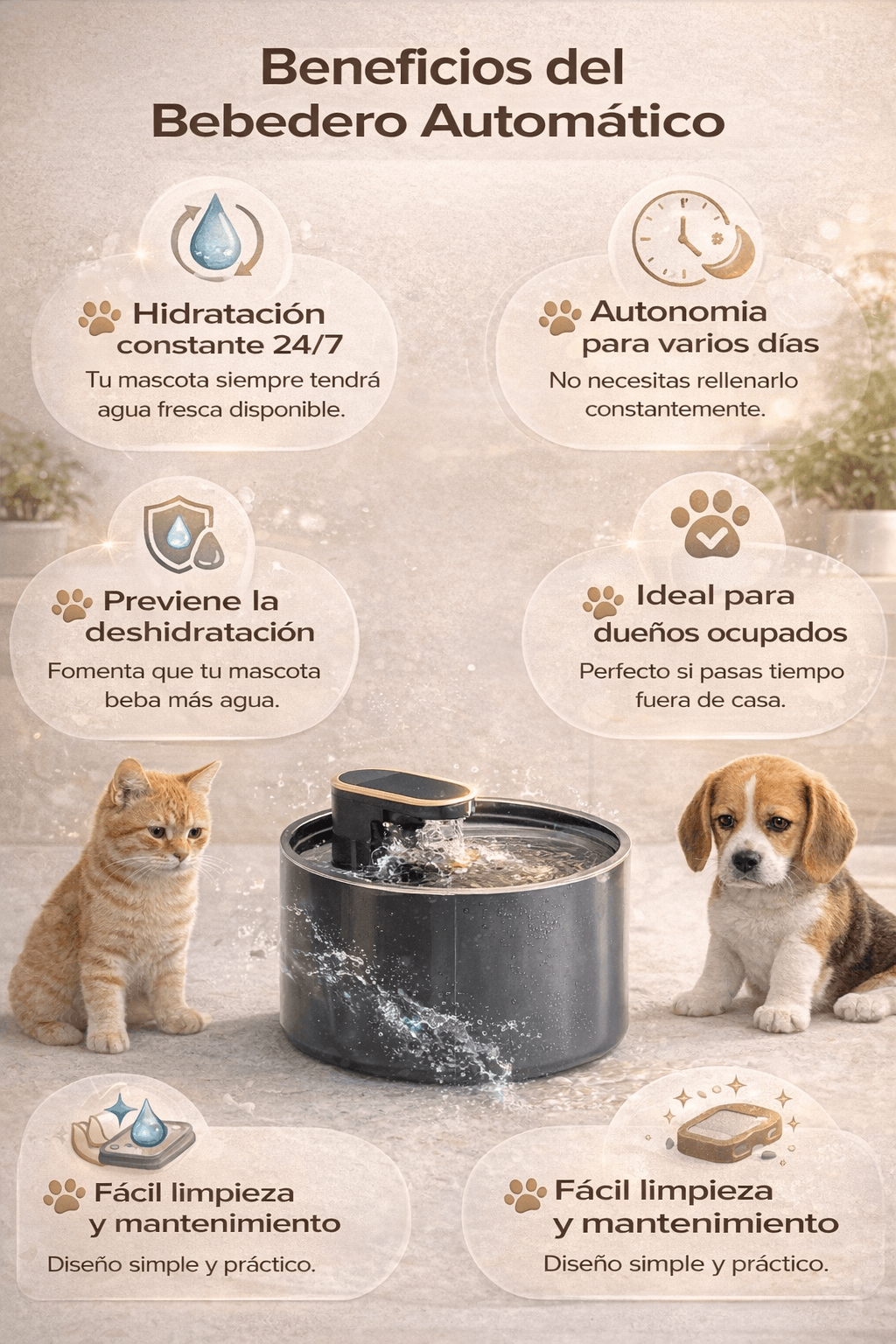 Beneficios del Bebedero Automático

Hidratación constante 24/7
Tu mascota siempre tendrá agua fresca disponible.

Autonomia para varios días
No necesitas rellenarlo constantemente.

Previene la deshidratación
Fomenta que tu mascota beba más agua.

Ideal para dueños ocupados
Perfecto si pasas tiempo fuera de casa.

Fácil limpieza y mantenimiento
Diseño simple y práctico.

Fácil limpieza y mantenimiento
Diseño simple y práctico.